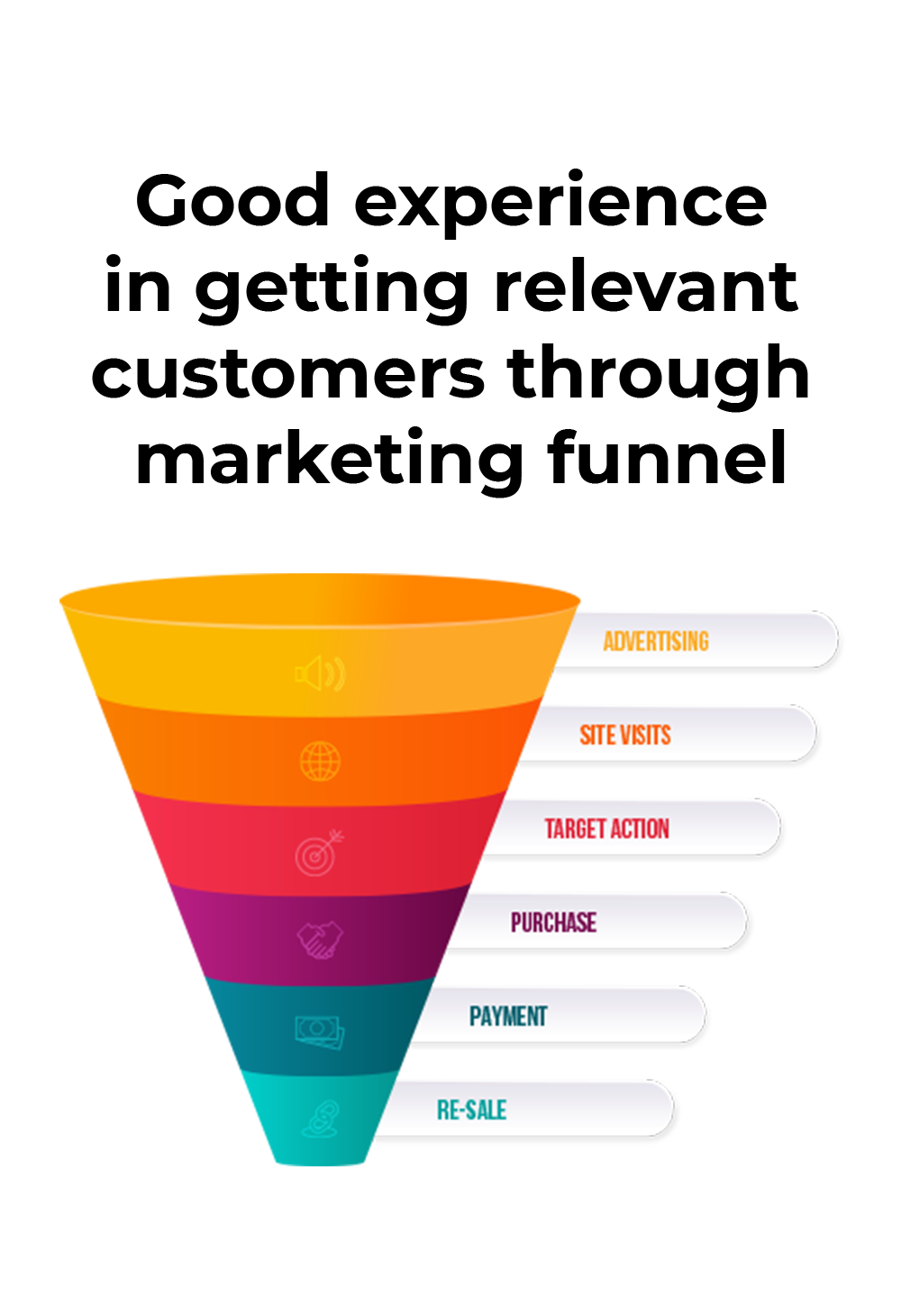 Good experience in getting relevant customers through marketing funnel

ADVERTISING

SITE VISITS

TARGET ACTION

PURCHASE

PAYMENT

RE-SALE